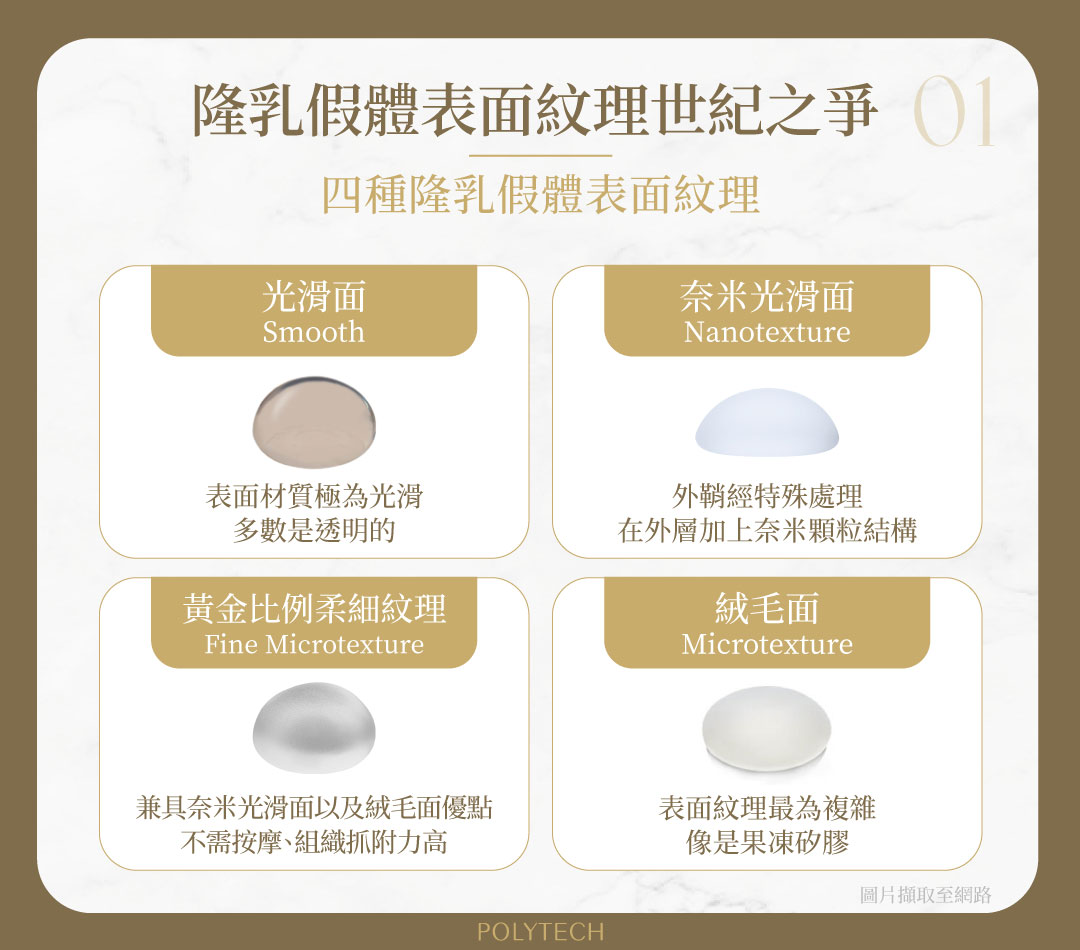 隆乳假體表面紋理世紀之爭 01

四種隆乳假體表面紋理

光滑面
Smooth

表面材質極為光滑
多數是透明的

奈米光滑面
Nanotexture

外鞘經特殊處理
在外層加上奈米顆粒結構

黃金比例柔細紋理
Fine Microtexture

兼具奈米光滑面以及絨毛面優點
不需按摩、組織抓附力高

絨毛面
Microtexture

表面紋理最為複雜
像是果凍矽膠

圖片擷取至網路

POLYTECH